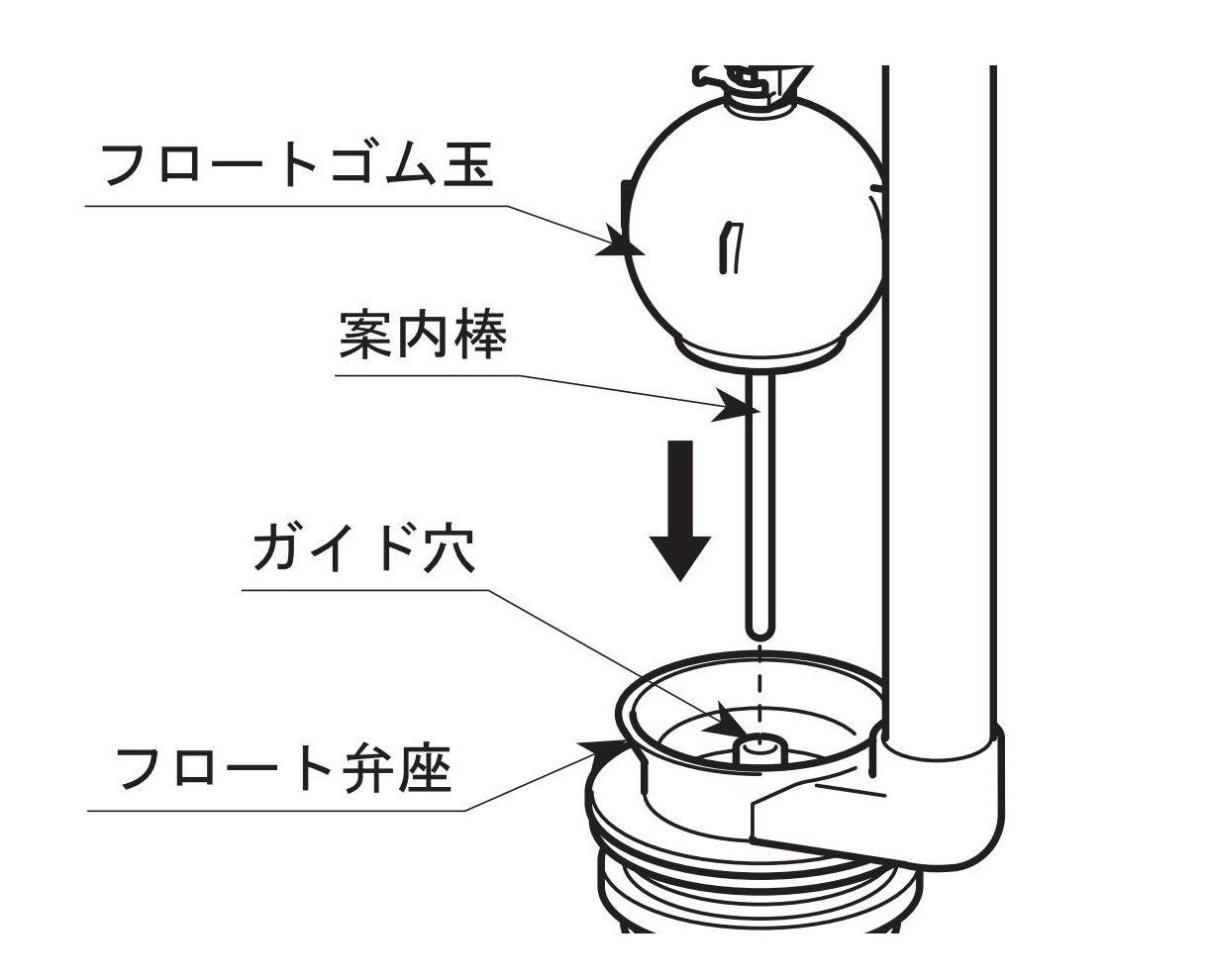 フロートゴム玉

案内棒

ガイド穴

フロート弁座