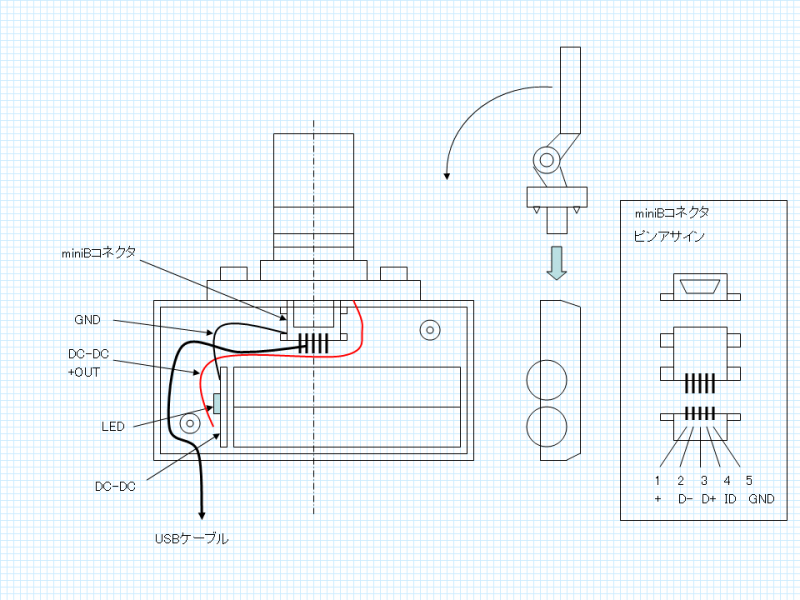 miniBコネクタ

GND

DC-DC
+OUT

LED

DC-DC

USBケーブル

miniBコネクタ
ピンアサイン

1 2 3 4 5
+ D- D+ ID GND